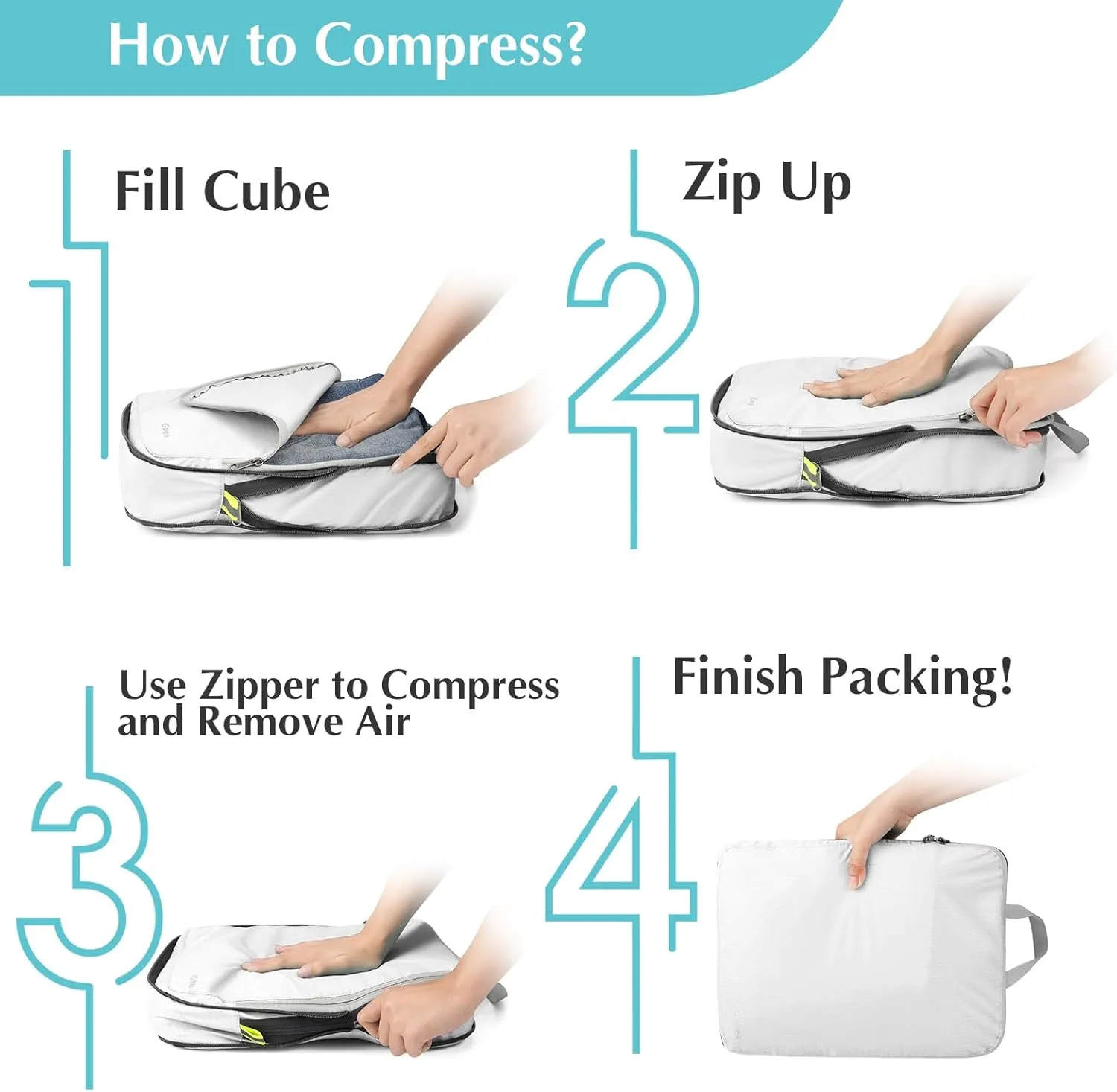 How to Compress?

1 Fill Cube

2 Zip Up

3 Use Zipper to Compress and Remove Air

4 Finish Packing!