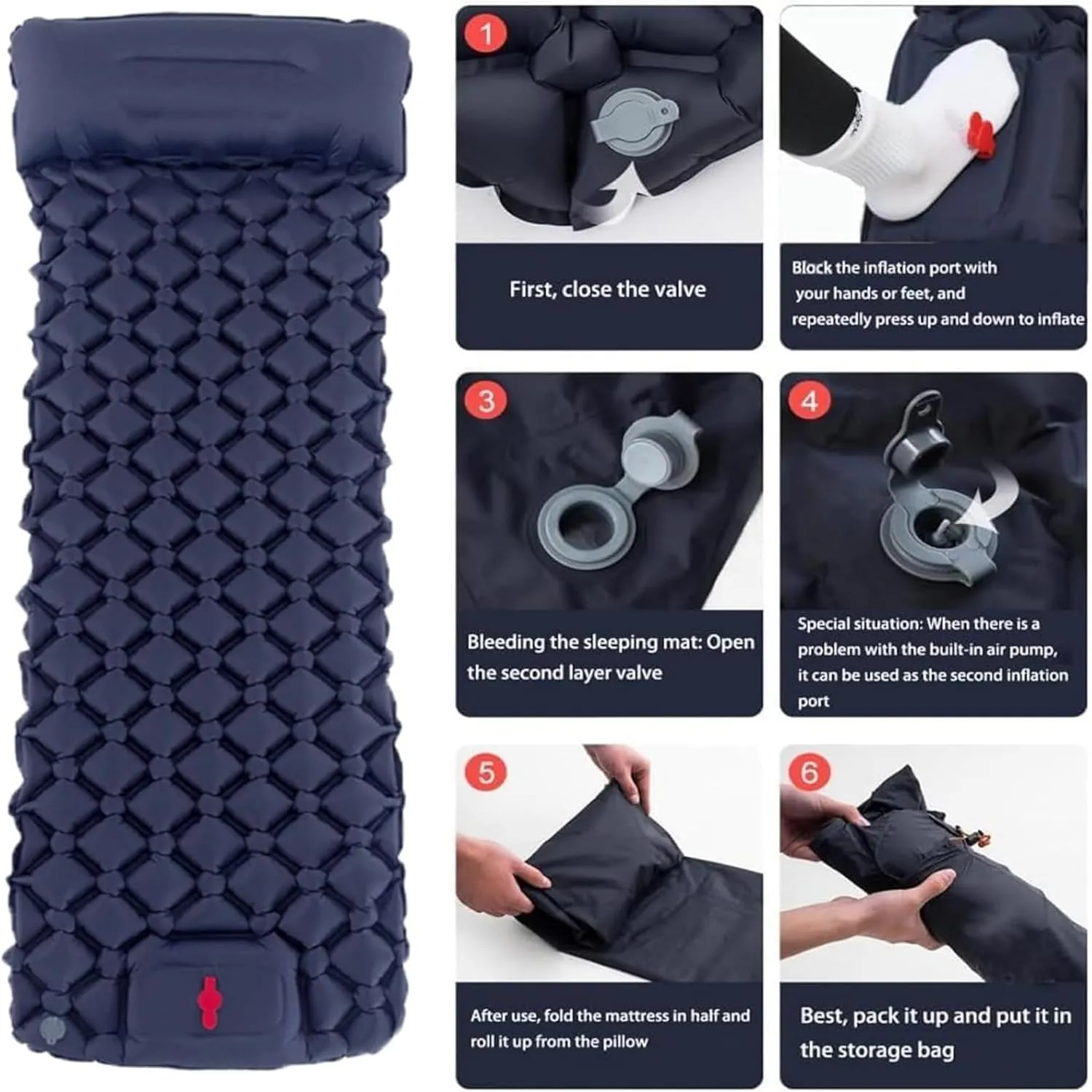 1

First, close the valve

Block the inflation port with your hands or feet, and repeatedly press up and down to inflate

3

Bleeding the sleeping mat: Open the second layer valve

4

Special situation: When there is a problem with the built-in air pump, it can be used as the second inflation port

5

After use, fold the mattress in half and roll it up from the pillow

6

Best, pack it up and put it in the storage bag