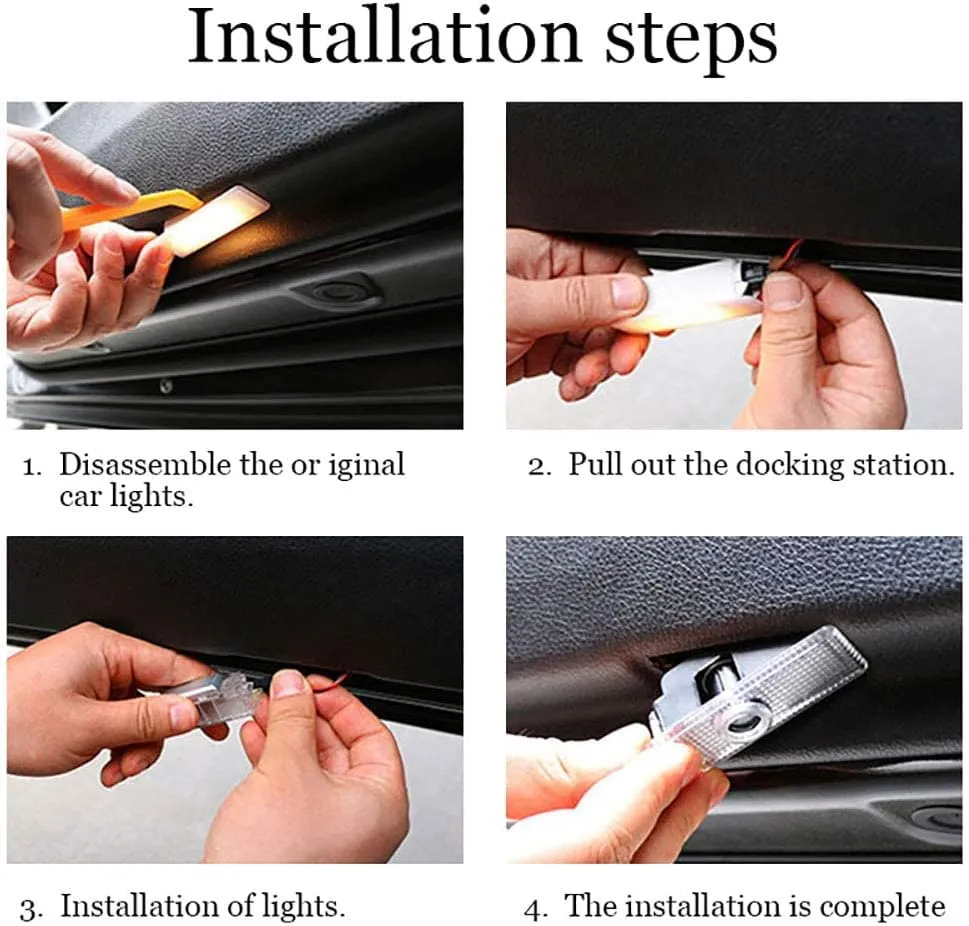 Installation steps

1. Disassemble the or iginal car lights.

2. Pull out the docking station.

3. Installation of lights.

4. The installation is complete